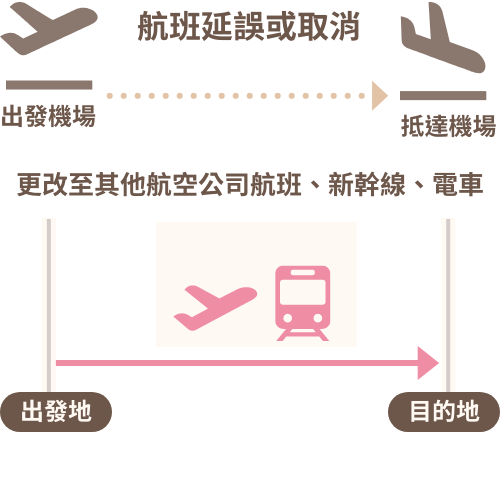 航班延誤或取消

出發機場

抵達機場

更改至其他航空公司航班、新幹線、電車

出發地

目的地